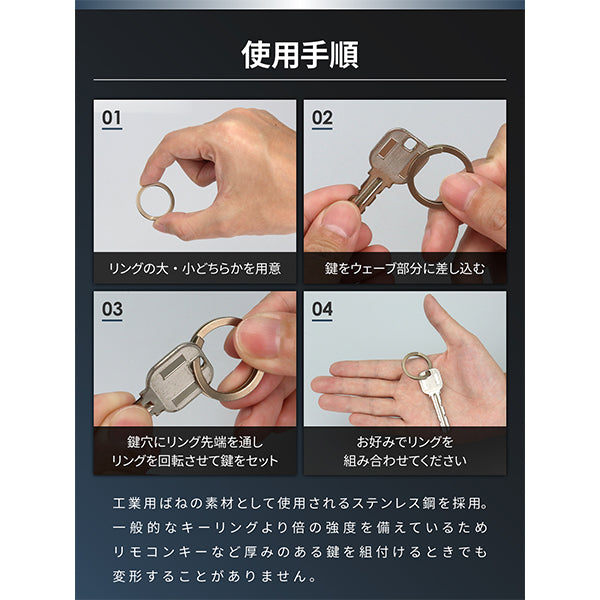 使用手順

01
リングの大・小どちらかを用意

02
鍵をウェーブ部分に差し込む

03
鍵穴にリング先端を通し
リングを回転させて鍵をセット

04
お好みでリングを
組み合わせてください

工業用ばねの素材として使用されるステンレス鋼を採用。一般的なキーリングより倍の強度を備えているためリモコンキーなど厚みのある鍵を組付けるときでも変形することがありません。